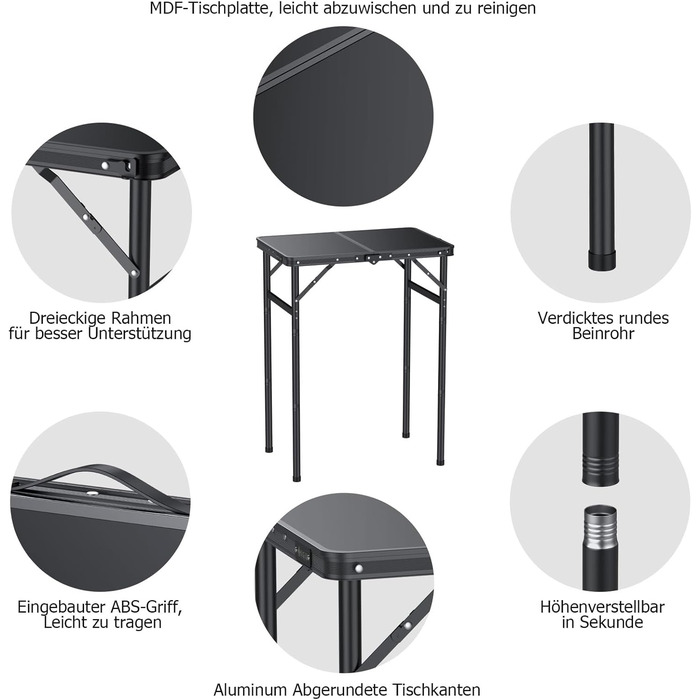 MDF-Tischplatte, leicht abzuwischen und zu reinigen

Dreieckige Rahmen für besser Unterstützung

Verdicktes rundes Beinrohr

Eingebauter ABS-Griff, Leicht zu tragen

Höhenverstellbar in Sekunde

Aluminum Abgerundete Tischkanten