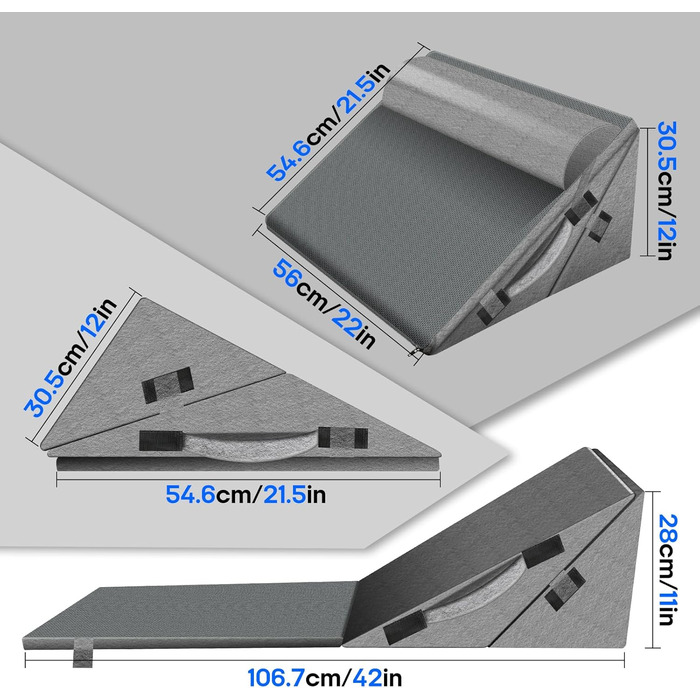 54.6cm/21.5in

30.5cm/12in

56cm/22in

30.5cm/12in

54.6cm/21.5in

28cm/11in

106.7cm/42in