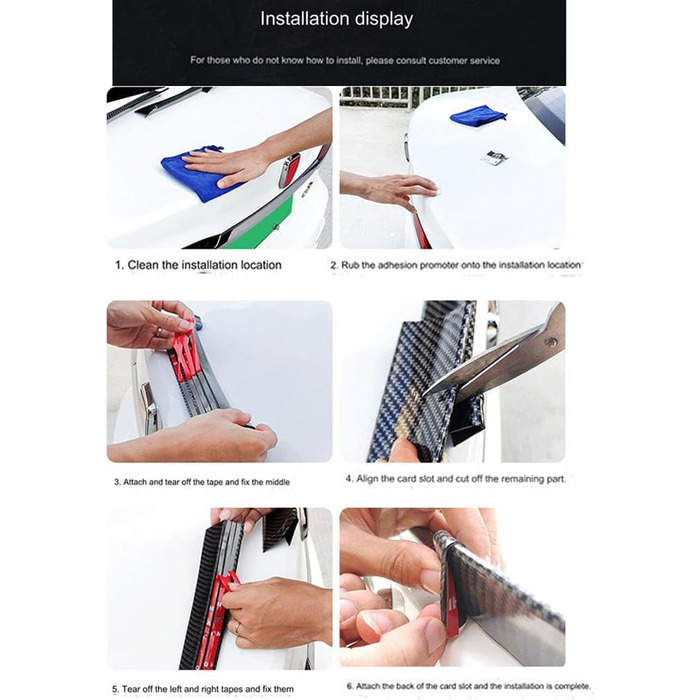 Installation display

For those who do not know how to install, please consult customer service

1. Clean the installation location

2. Rub the adhesion promoter onto the installation location

3. Attach and tear off the tape and fix the middle

4. Align the card slot and cut off the remaining part.

5. Tear off the left and right tapes and fix them

6. Attach the back of the card slot and the installation is complete.