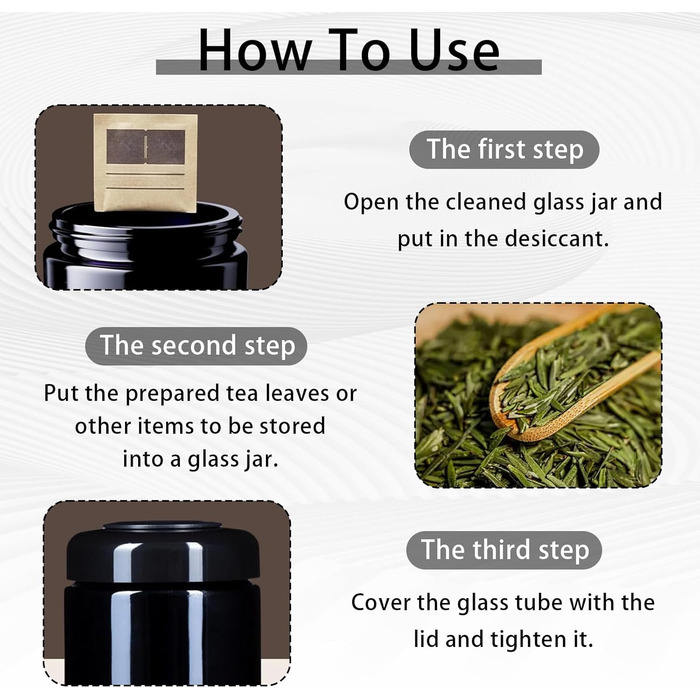 How To Use

The first step

Open the cleaned glass jar and put in the desiccant.

The second step

Put the prepared tea leaves or other items to be stored into a glass jar.

The third step

Cover the glass tube with the lid and tighten it.