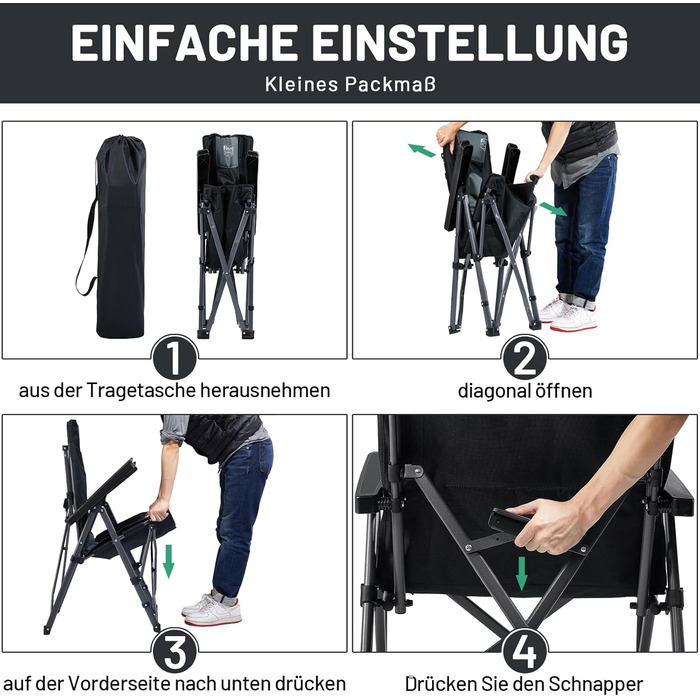 EINFACHE EINSTELLUNG

Kleines Packmaß

1
aus der Tragetasche herausnehmen

2
diagonal öffnen

3
auf der Vorderseite nach unten drücken

4
Drücken Sie den Schnapper