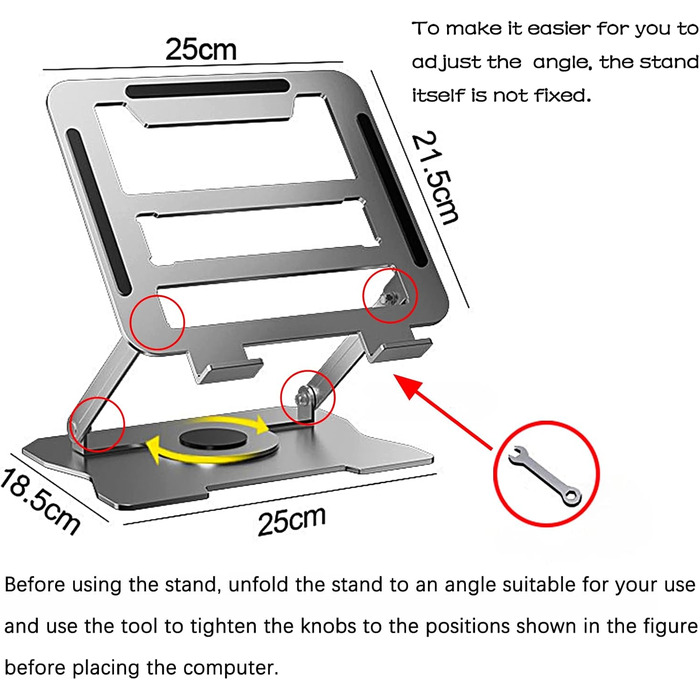 25cm

To make it easier for you to adjust the angle, the stand itself is not fixed.

21.5cm

18.5cm

25cm

Before using the stand, unfold the stand to an angle suitable for your use and use the tool to tighten the knobs to the positions shown in the figure before placing the computer.