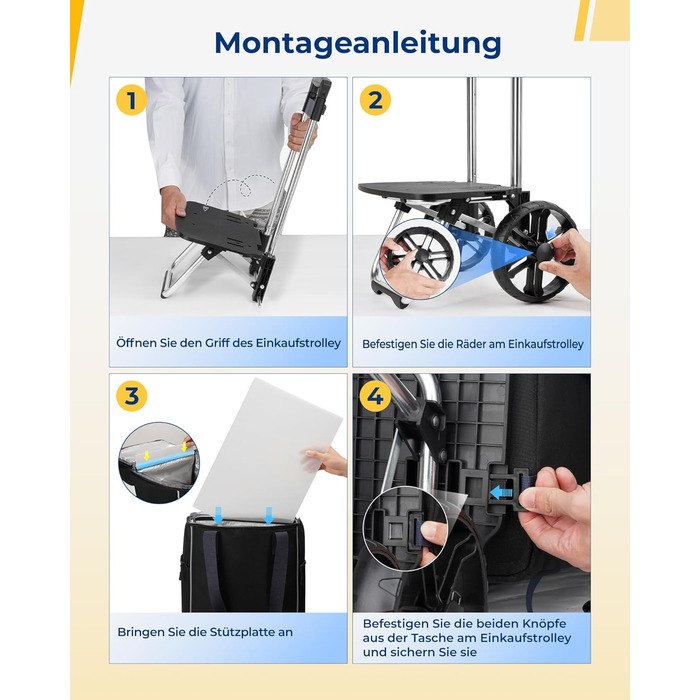 Montageanleitung

1

Öffnen Sie den Griff des Einkaufstrolley

2

Befestigen Sie die Räder am Einkaufstrolley

3

Bringen Sie die Stützplatte an

4

Befestigen Sie die beiden Knöpfe aus der Tasche am Einkaufstrolley und sichern Sie sie