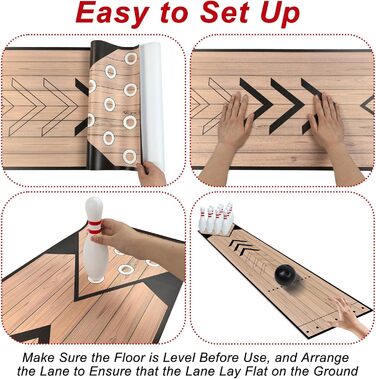 Easy to Set Up

Make Sure the Floor is Level Before Use, and Arrange the Lane to Ensure that the Lane Lay Flat on the Ground