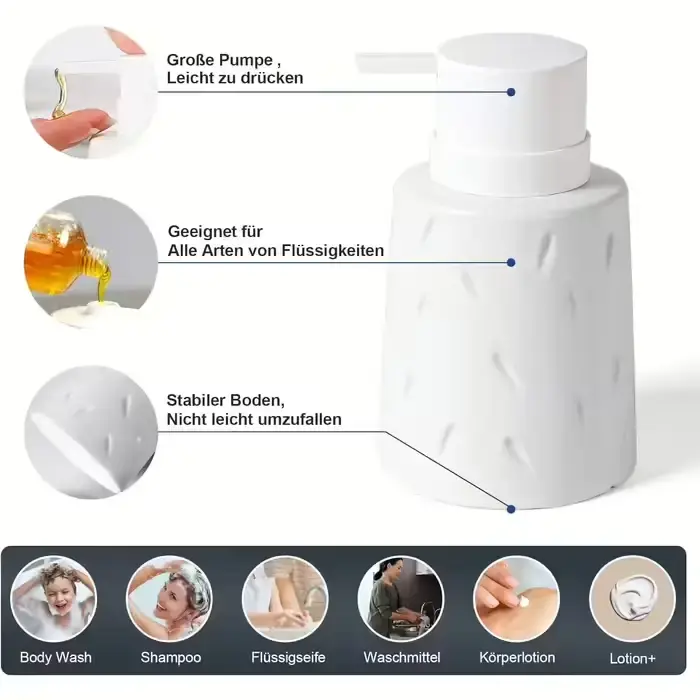 Große Pumpe ,
Leicht zu drücken

Geeignet für
Alle Arten von Flüssigkeiten

Stabiler Boden,
Nicht leicht umzufallen

Body Wash
Shampoo
Flüssigseife
Waschmittel
Körperlotion
Lotion+