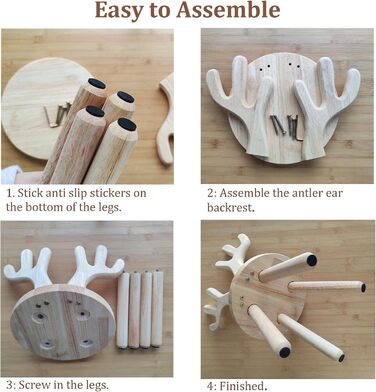 Easy to Assemble

1. Stick anti slip stickers on the bottom of the legs.

2: Assemble the antler ear backrest.

3: Screw in the legs.

4: Finished.