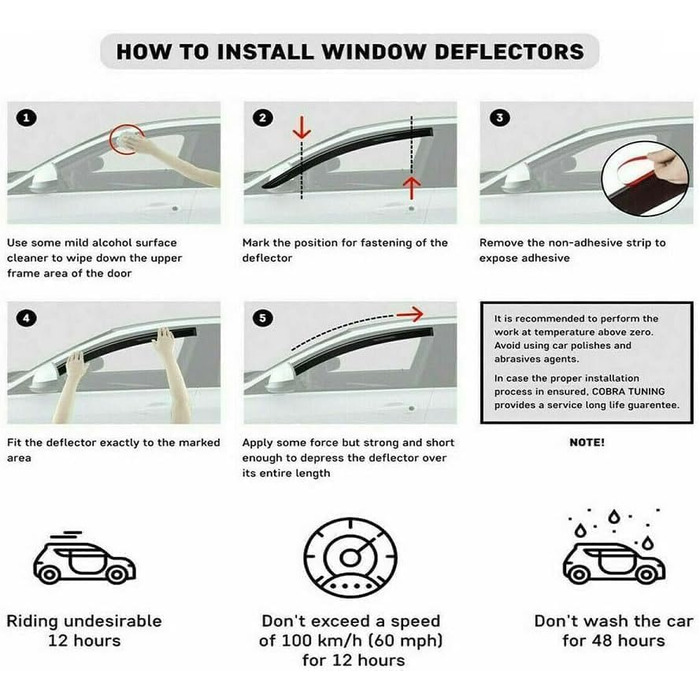 HOW TO INSTALL WINDOW DEFLECTORS

1

Use some mild alcohol surface cleaner to wipe down the upper frame area of the door

2

Mark the position for fastening of the deflector

3

Remove the non-adhesive strip to expose adhesive

4

Fit the deflector exactly to the marked area

5

Apply some force but strong and short enough to depress the deflector over its entire length

It is recommended to perform the work at temperature above zero. Avoid using car polishes and abrasives agents.

In case the proper installation process in ensured, COBRA TUNING provides a service long life guarentee.

NOTE!

Riding undesirable 12 hours

Don't exceed a speed of 100 km/h (60 mph) for 12 hours

Don't wash the car for 48 hours