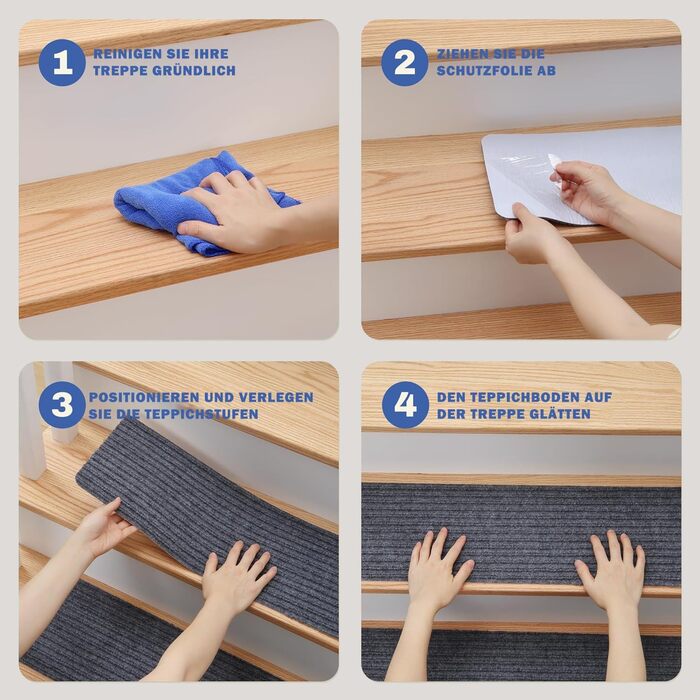 1 REINIGEN SIE IHRE TREPPE GRÜNDLICH

2 ZIEHEN SIE DIE SCHUTZFOLIE AB

3 POSITIONIEREN UND VERLEGEN SIE DIE TEPPICHSTUFEN

4 DEN TEPPICHBODEN AUF DER TREPPE GLÄTTEN