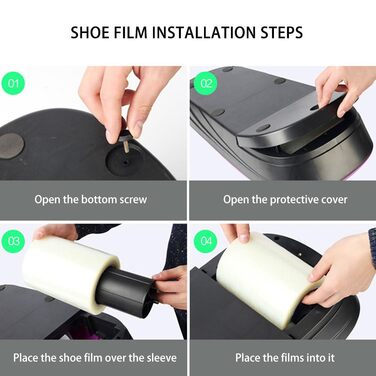 SHOE FILM INSTALLATION STEPS

01

Open the bottom screw

02

Open the protective cover

03

Place the shoe film over the sleeve

04

Place the films into it