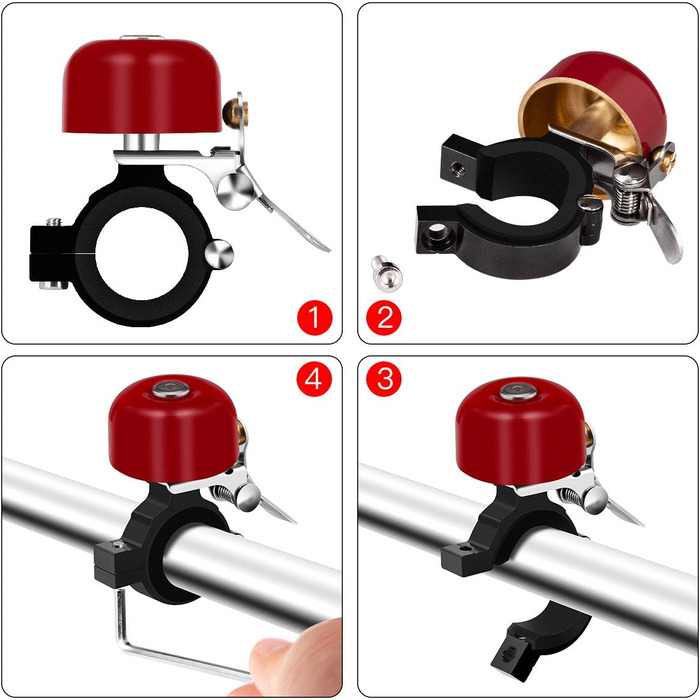 1
2
4
3