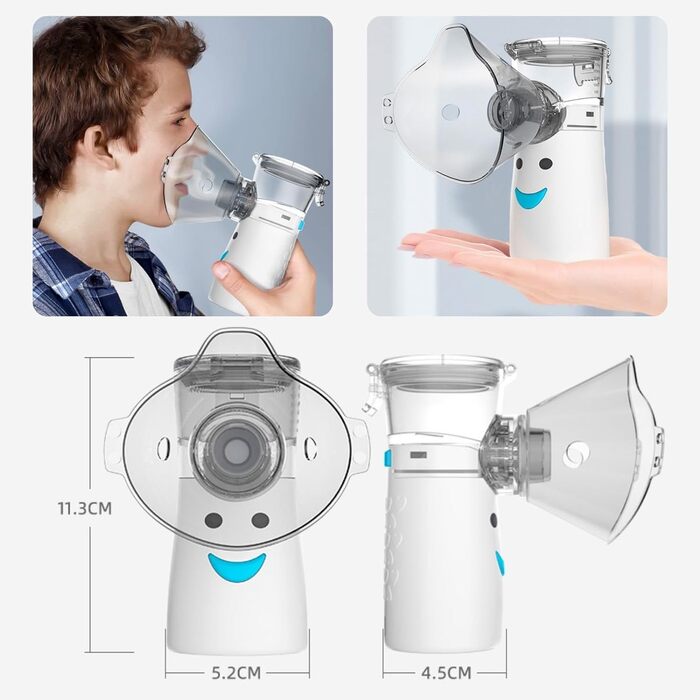 11.3CM

5.2CM

4.5CM