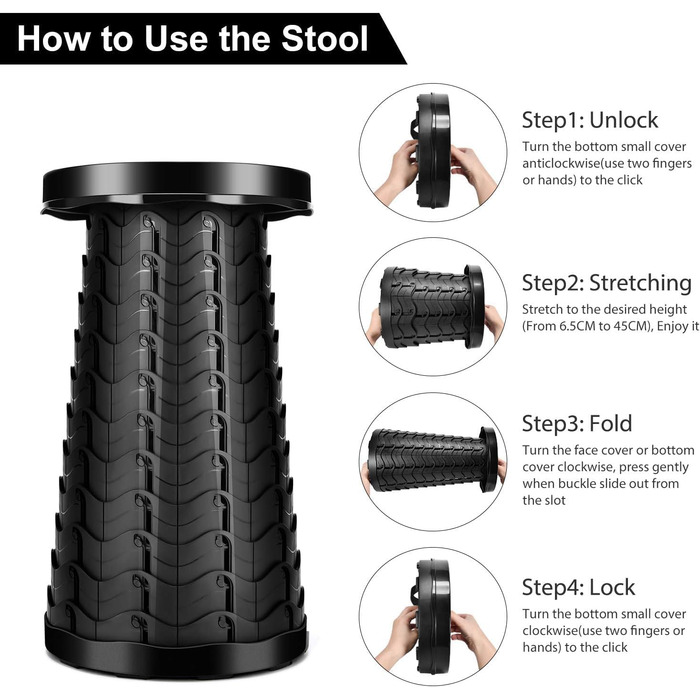 How to Use the Stool

Step1: Unlock
Turn the bottom small cover anticlockwise(use two fingers or hands) to the click

Step2: Stretching
Stretch to the desired height (From 6.5CM to 45CM), Enjoy it

Step3: Fold
Turn the face cover or bottom cover clockwise, press gently when buckle slide out from the slot

Step4: Lock
Turn the bottom small cover clockwise(use two fingers or hands) to the click