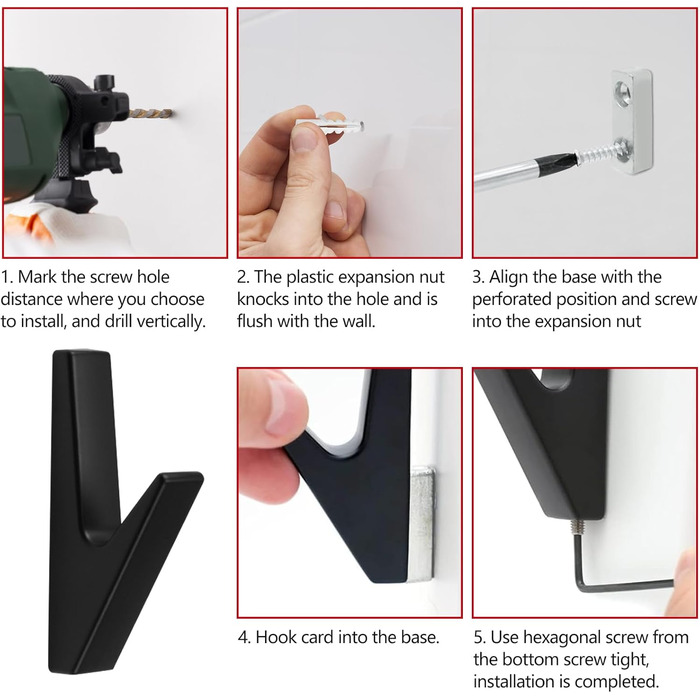 1. Mark the screw hole distance where you choose to install, and drill vertically.

2. The plastic expansion nut knocks into the hole and is flush with the wall.

3. Align the base with the perforated position and screw into the expansion nut

4. Hook card into the base.

5. Use hexagonal screw from the bottom screw tight, installation is completed.