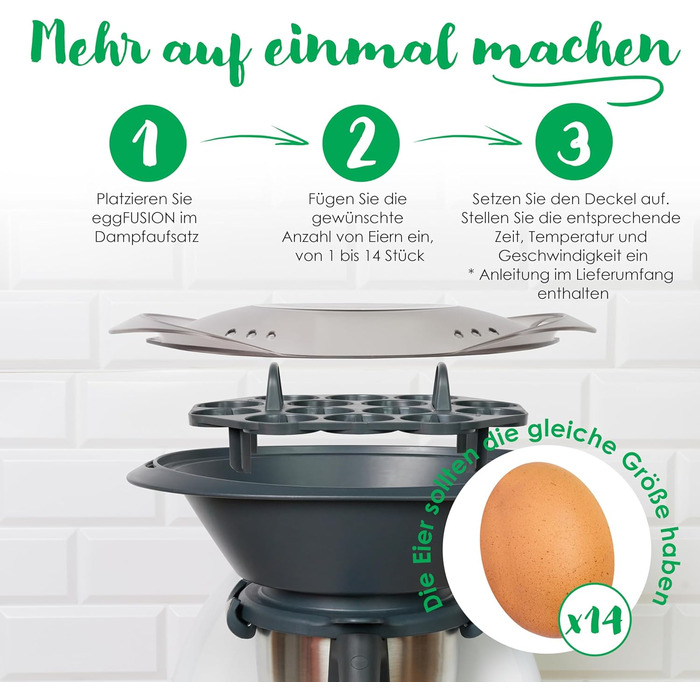 Mehr auf einmal machen

1

Platzieren Sie eggFUSION im Dampfaufsatz

2

Fügen Sie die gewünschte Anzahl von Eiern ein, von 1 bis 14 Stück

3

Setzen Sie den Deckel auf. Stellen Sie die entsprechende Zeit, Temperatur und Geschwindigkeit ein
* Anleitung im Lieferumfang enthalten

Die Eier sollten die gleiche Größe haben

x14