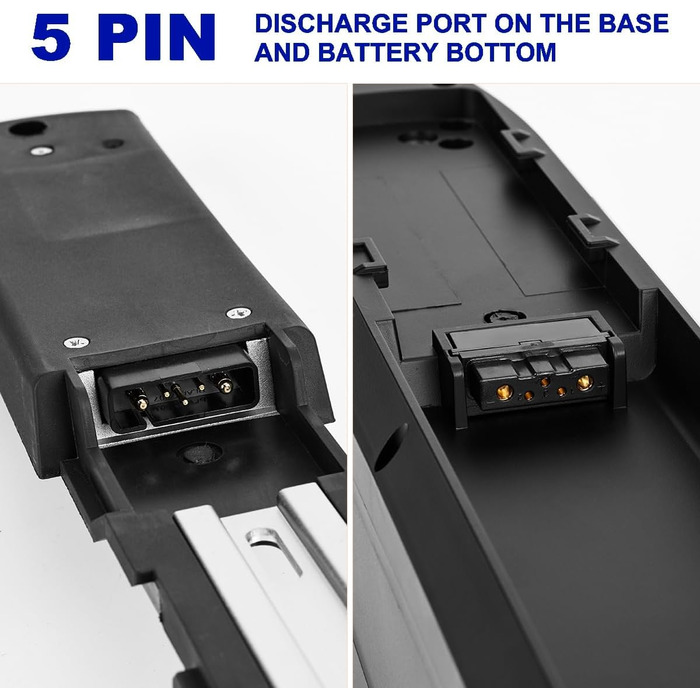 5 PIN

DISCHARGE PORT ON THE BASE AND BATTERY BOTTOM