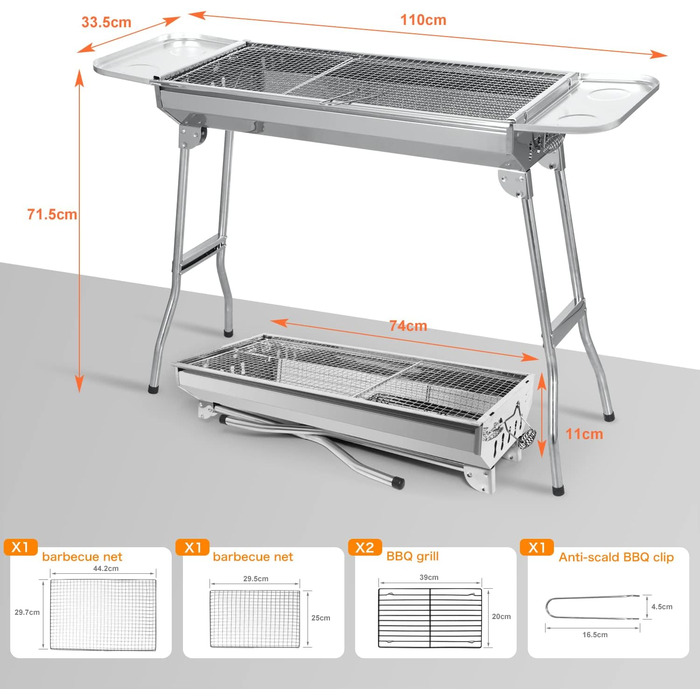 33.5cm

110cm

71.5cm

74cm

11cm

X1 barbecue net

44.2cm

29.7cm

X1 barbecue net

29.5cm

25cm

X2 BBQ grill

39cm

20cm

X1 Anti-scald BBQ clip

4.5cm

16.5cm