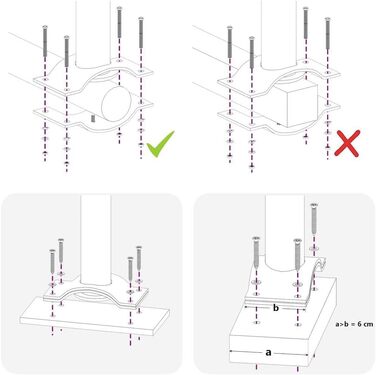 b

a>b = 6 cm

a