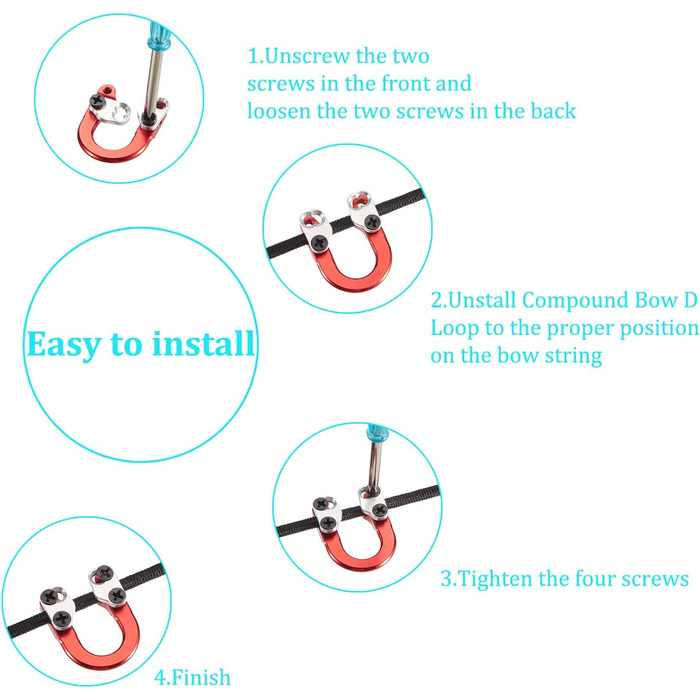 1.Unscrew the two screws in the front and loosen the two screws in the back

Easy to install

2.Unstall Compound Bow D Loop to the proper position on the bow string

3.Tighten the four screws

4.Finish