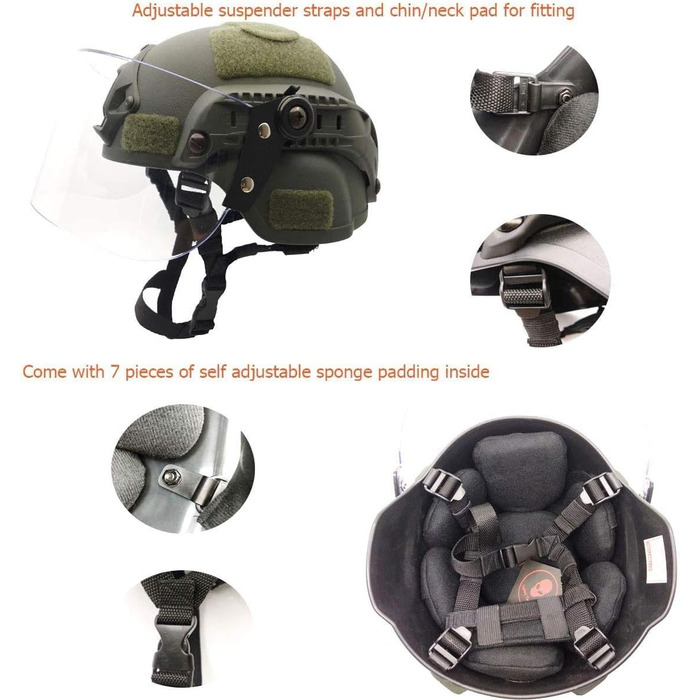 Adjustable suspender straps and chin/neck pad for fitting

Come with 7 pieces of self adjustable sponge padding inside