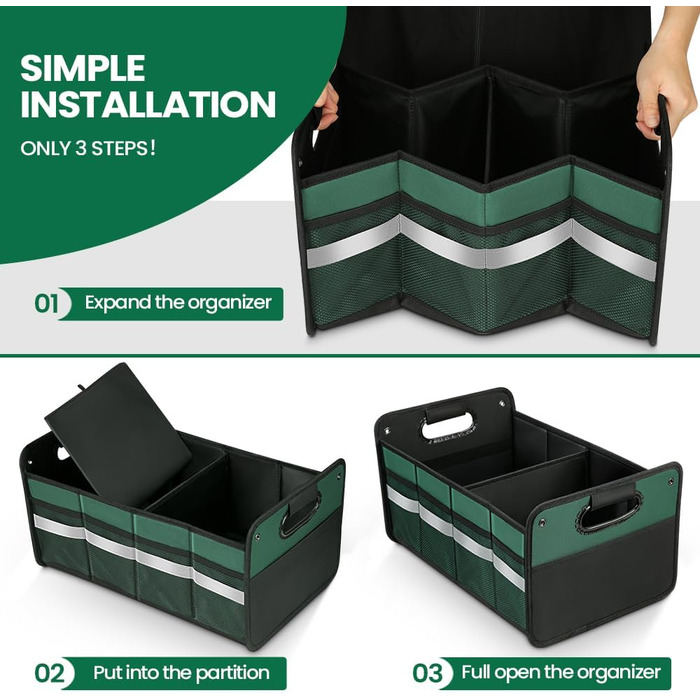 SIMPLE INSTALLATION

ONLY 3 STEPS!

01 Expand the organizer

02 Put into the partition

03 Full open the organizer