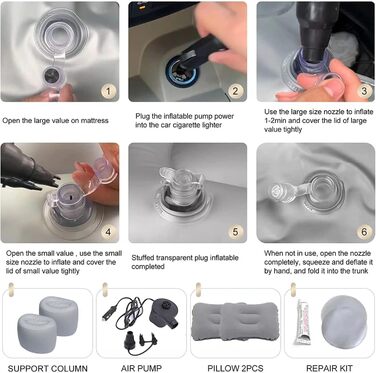 1

Open the large value on mattress

2

Plug the inflatable pump power into the car cigarette lighter

3

Use the large size nozzle to inflate 1-2min and cover the lid of large value tightly

4

Open the small value , use the small size nozzle to inflate and cover the lid of small value tightly

5

Stuffed transparent plug inflatable completed

6

When not in use, open the nozzle completely, squeeze and deflate it by hand, and fold it into the trunk

SUPPORT COLUMN

AIR PUMP

PILLOW 2PCS

REPAIR KIT