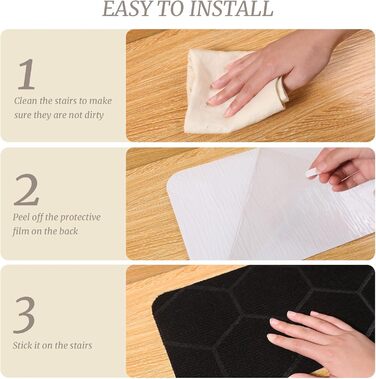 EASY TO INSTALL

1

Clean the stairs to make sure they are not dirty

2

Peel off the protective film on the back

3

Stick it on the stairs