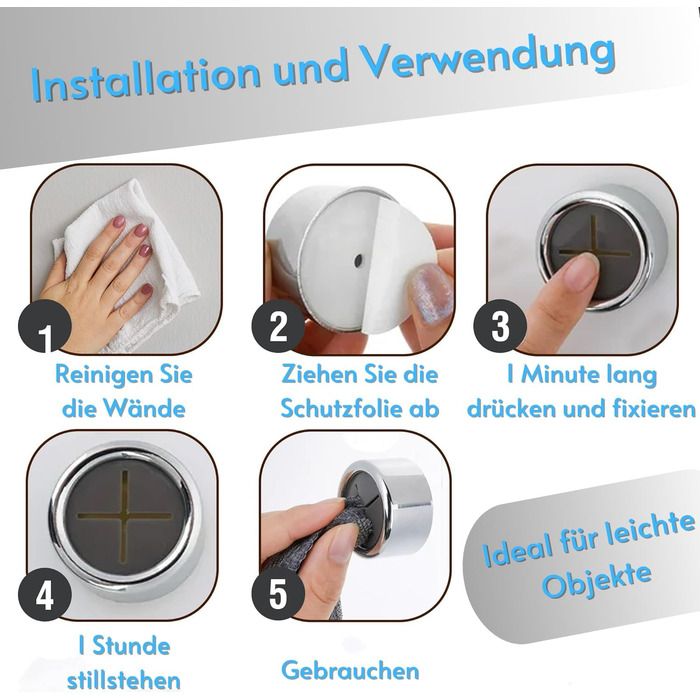 Installation und Verwendung

1
Reinigen Sie die Wände

2
Ziehen Sie die Schutzfolie ab

3
1 Minute lang drücken und fixieren

4
1 Stunde stillstehen

5
Gebrauchen

Ideal für leichte Objekte