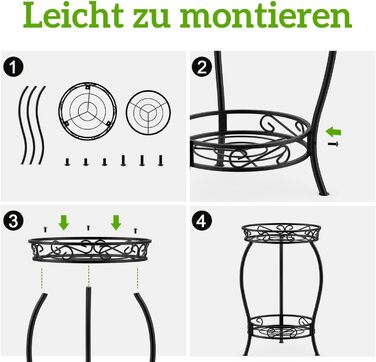 Leicht zu montieren

1

2

3

4