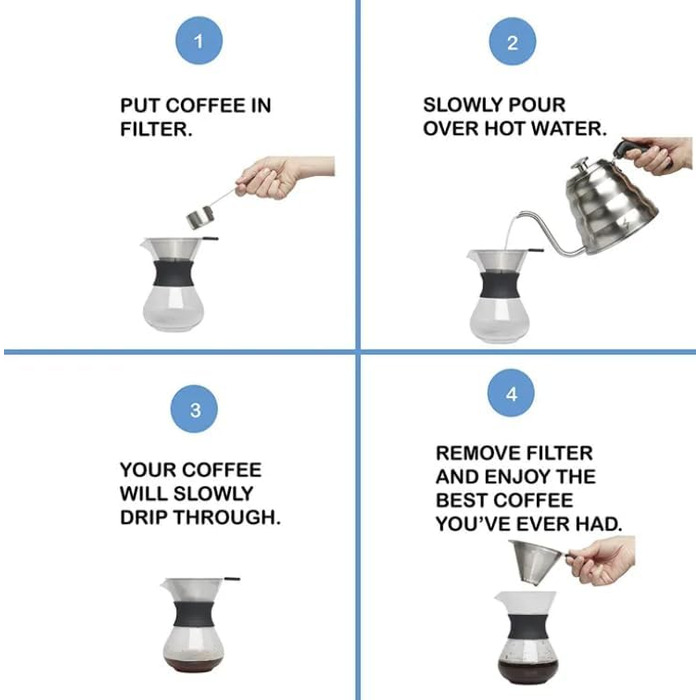 1

PUT COFFEE IN FILTER.

2

SLOWLY POUR OVER HOT WATER.

3

YOUR COFFEE WILL SLOWLY DRIP THROUGH.

4

REMOVE FILTER AND ENJOY THE BEST COFFEE YOU'VE EVER HAD.