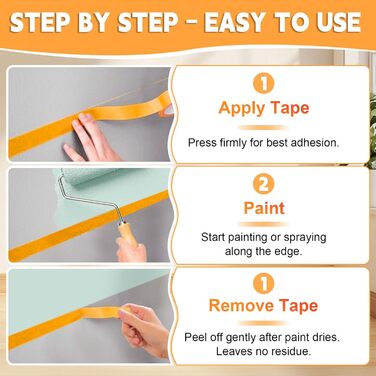 STEP BY STEP - EASY TO USE

1
Apply Tape
Press firmly for best adhesion.

2
Paint
Start painting or spraying along the edge.

1
Remove Tape
Peel off gently after paint dries. Leaves no residue.