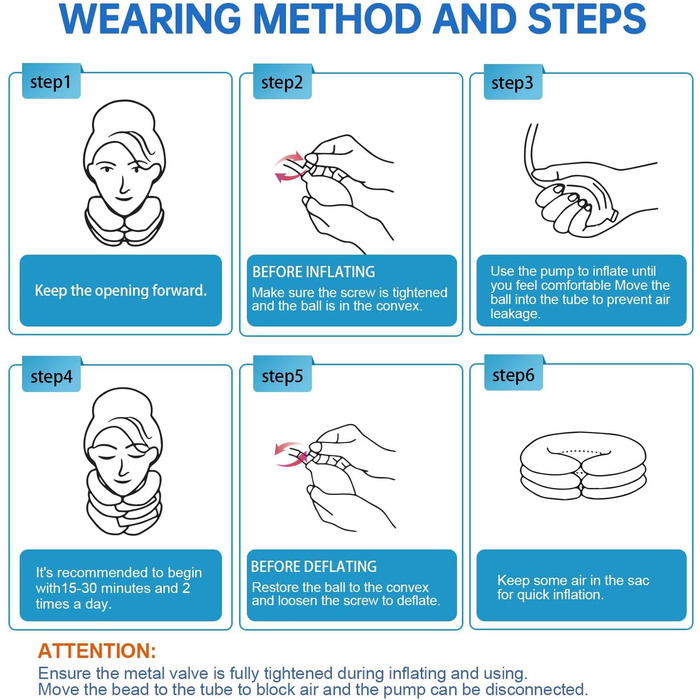 WEARING METHOD AND STEPS

step1

Keep the opening forward.

step2

BEFORE INFLATING
Make sure the screw is tightened and the ball is in the convex.

step3

Use the pump to inflate until you feel comfortable Move the ball into the tube to prevent air leakage.

step4

It's recommended to begin with15-30 minutes and 2 times a day.

step5

BEFORE DEFLATING
Restore the ball to the convex and loosen the screw to deflate.

step6

Keep some air in the sac for quick inflation.

ATTENTION:
Ensure the metal valve is fully tightened during inflating and using.
Move the bead to the tube to block air and the pump can be disconnected.