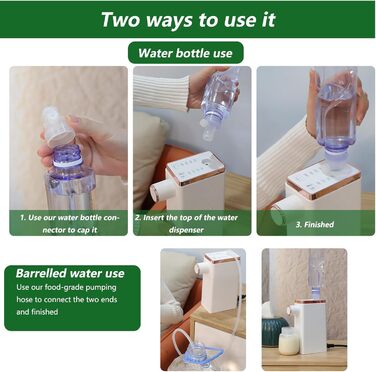 Two ways to use it

Water bottle use

1. Use our water bottle connector to cap it

2. Insert the top of the water dispenser

3. Finished

Barrelled water use
Use our food-grade pumping hose to connect the two ends and finished