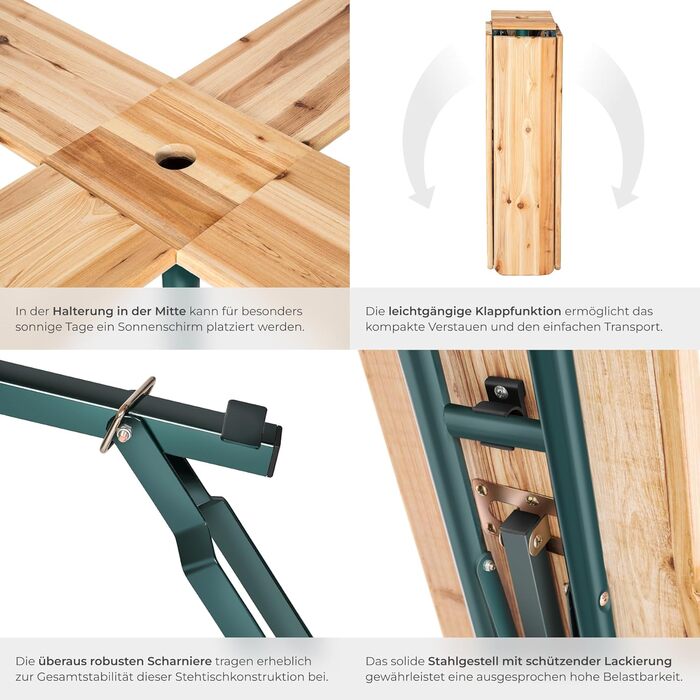 In der Halterung in der Mitte kann für besonders sonnige Tage ein Sonnenschirm platziert werden.

Die leichtgängige Klappfunktion ermöglicht das kompakte Verstauen und den einfachen Transport.

Die überaus robusten Scharniere tragen erheblich zur Gesamtstabilität dieser Stehtischkonstruktion bei.

Das solide Stahlgestell mit schützender Lackierung gewährleistet eine ausgesprochen hohe Belastbarkeit.