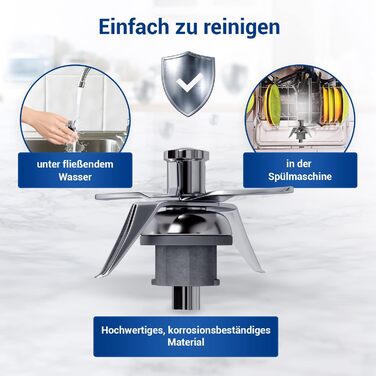 Einfach zu reinigen

unter fließendem Wasser

in der Spülmaschine

Hochwertiges, korrosionsbeständiges Material