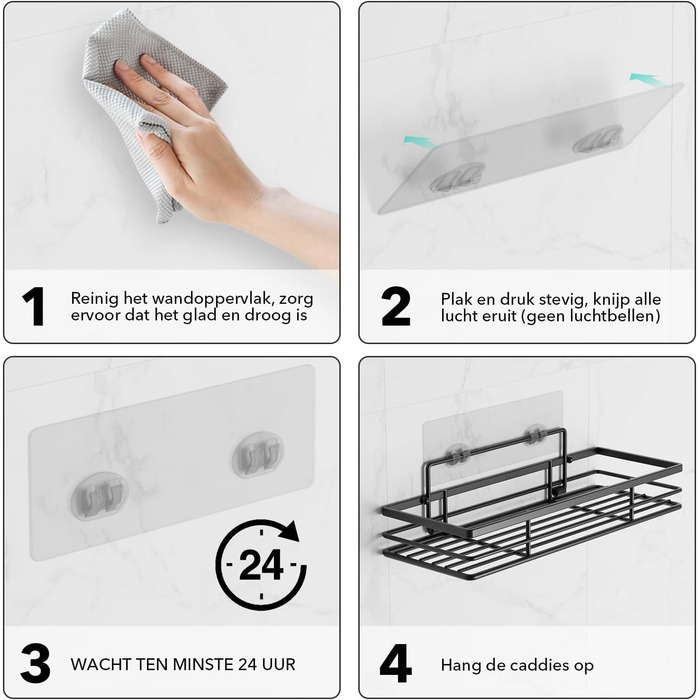 1 Reinig het wandoppervlak, zorg ervoor dat het glad en droog is

2 Plak en druk stevig, knijp alle lucht eruit (geen luchtbellen)

24

3 WACHT TEN MINSTE 24 UUR

4 Hang de caddies op