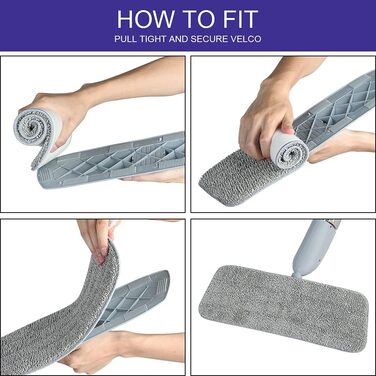 HOW TO FIT
PULL TIGHT AND SECURE VELCO