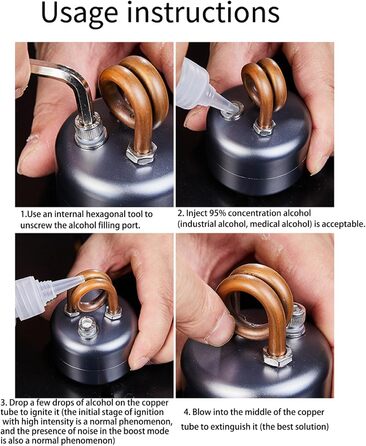 Usage instructions

1.Use an internal hexagonal tool to unscrew the alcohol filling port.

2. Inject 95% concentration alcohol (industrial alcohol, medical alcohol) is acceptable.

3. Drop a few drops of alcohol on the copper tube to ignite it (the initial stage of ignition with high intensity is a normal phenomenon, and the presence of noise in the boost mode is also a normal phenomenon)

4. Blow into the middle of the copper tube to extinguish it (the best solution)