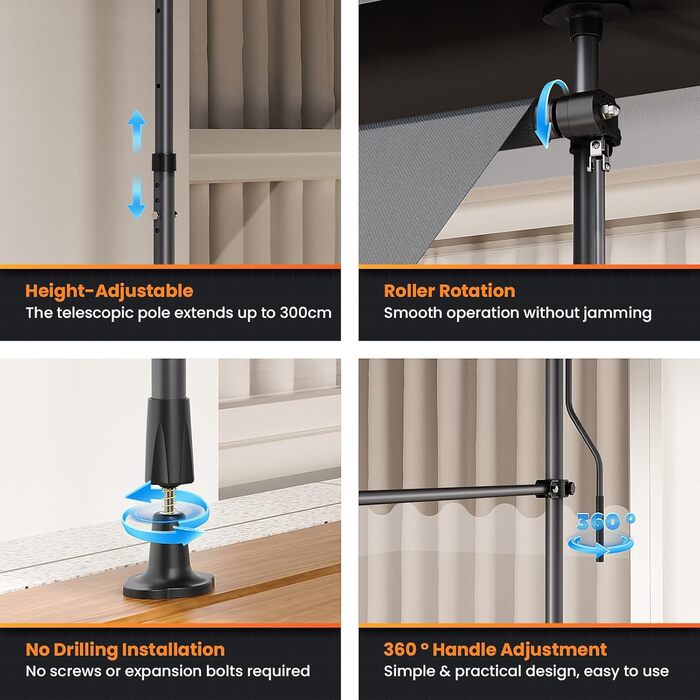 Height-Adjustable
The telescopic pole extends up to 300cm

Roller Rotation
Smooth operation without jamming

No Drilling Installation
No screws or expansion bolts required

360 °
360 ° Handle Adjustment
Simple & practical design, easy to use