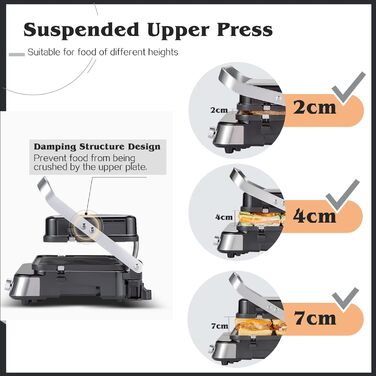 Suspended Upper Press

Suitable for food of different heights

Damping Structure Design
Prevent food from being crushed by the upper plate.

2cm
2cm

4cm
4cm

7cm
7cm