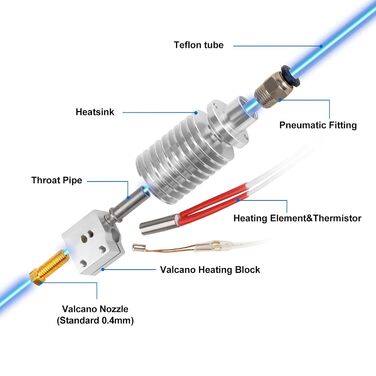 Teflon tube

Heatsink

Pneumatic Fitting

Throat Pipe

Heating Element&Thermistor

Valcano Heating Block

Valcano Nozzle
(Standard 0.4mm)