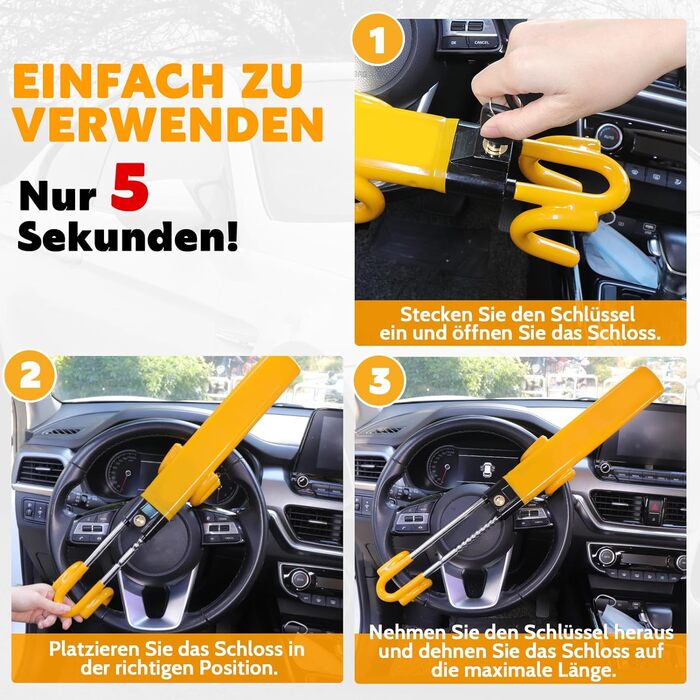 EINFACH ZU VERWENDEN

Nur 5 Sekunden!

1

Stecken Sie den Schlüssel ein und öffnen Sie das Schloss.

2

Platzieren Sie das Schloss in der richtigen Position.

3

Nehmen Sie den Schlüssel heraus und dehnen Sie das Schloss auf die maximale Länge.