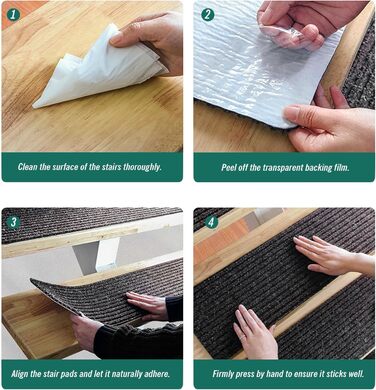 1

Clean the surface of the stairs thoroughly.

2

Peel off the transparent backing film.

3

Align the stair pads and let it naturally adhere.

4

Firmly press by hand to ensure it sticks well.