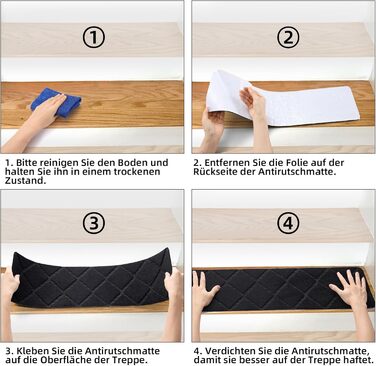 ①

1. Bitte reinigen Sie den Boden und halten Sie ihn in einem trockenen Zustand.

②

2. Entfernen Sie die Folie auf der Rückseite der Antirutschmatte.

③

3. Kleben Sie die Antirutschmatte auf die Oberfläche der Treppe.

④

4. Verdichten Sie die Antirutschmatte, damit sie besser auf der Treppe haftet.