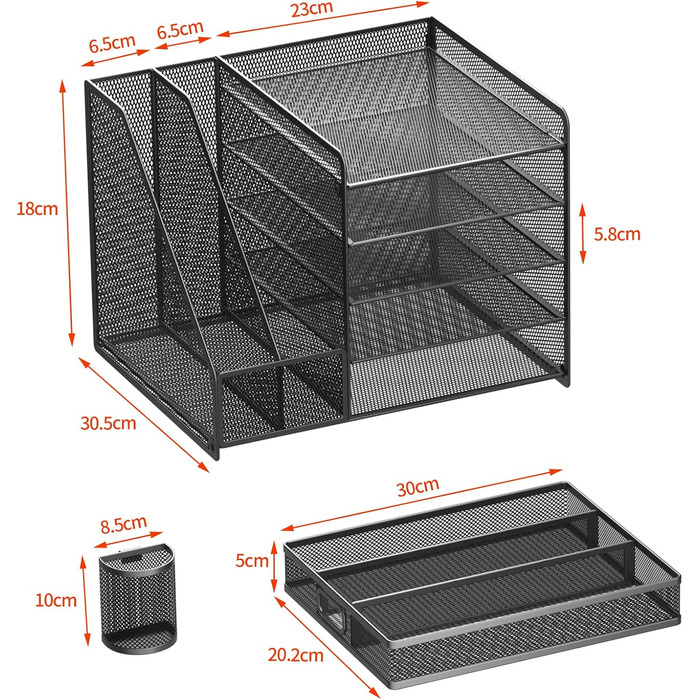 6.5cm
6.5cm
23cm
18cm
5.8cm
30.5cm
30cm
8.5cm
5cm
10cm
20.2cm