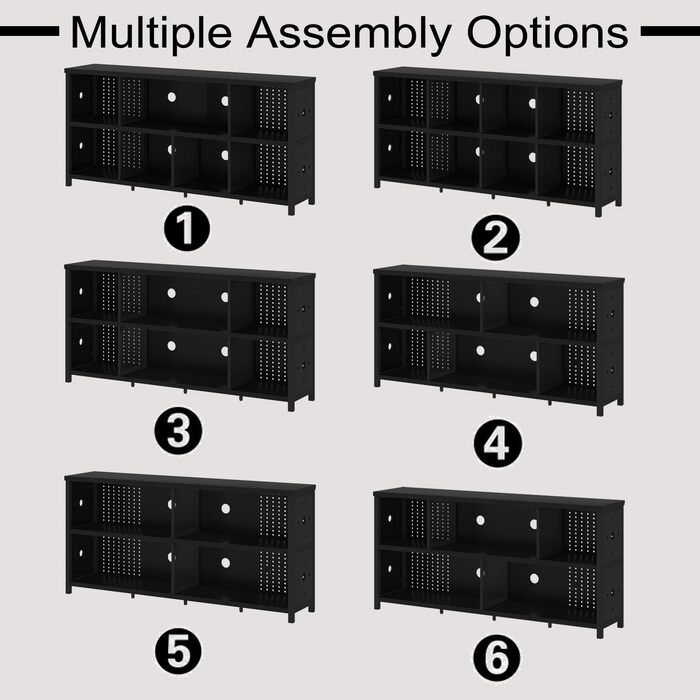 Multiple Assembly Options

1

2

3

4

5

6