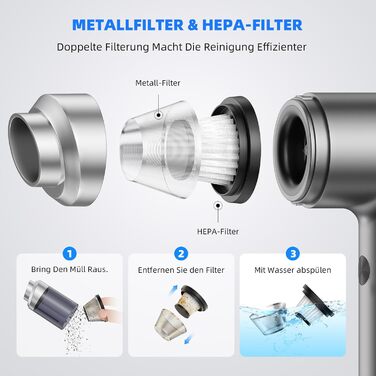 METALLFILTER & HEPA-FILTER

Doppelte Filterung Macht Die Reinigung Effizienter

Metall-Filter

HEPA-Filter

1
Bring Den Müll Raus.

2
Entfernen Sie den Filter

3
Mit Wasser abspülen