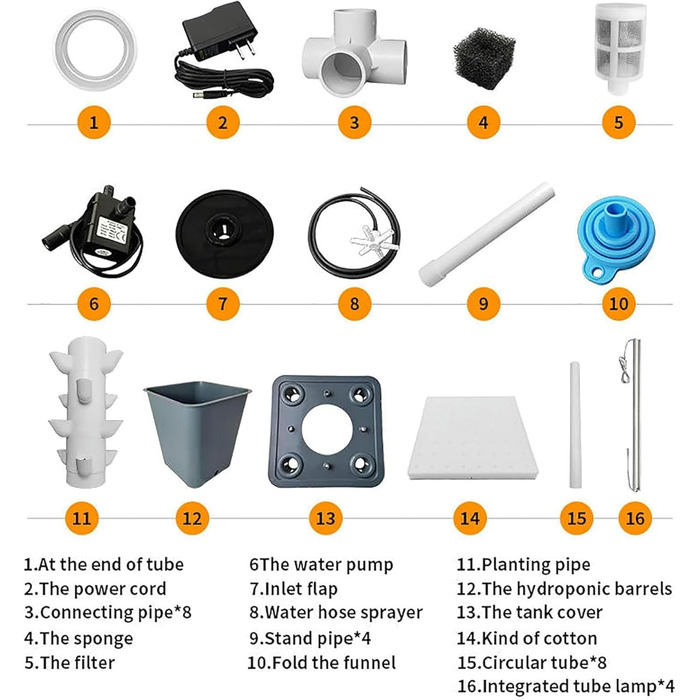 1
2
3
4
5

6
7
8
9
10

11
12
13
14
15
16

1.At the end of tube
2.The power cord
3.Connecting pipe*8
4.The sponge
5.The filter

6The water pump
7.Inlet flap
8.Water hose sprayer
9.Stand pipe*4
10.Fold the funnel

11.Planting pipe
12.The hydroponic barrels
13.The tank cover
14.Kind of cotton
15.Circular tube*8
16.Integrated tube lamp*4