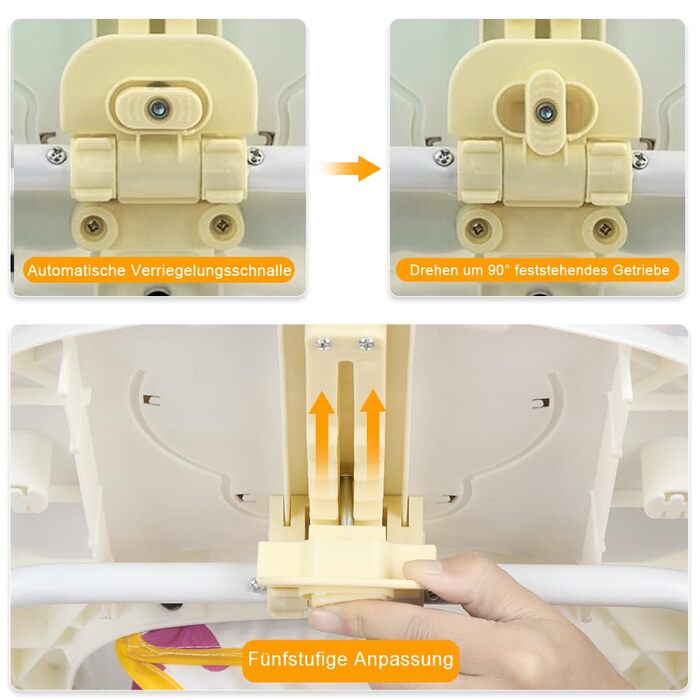 Automatische Verriegelungsschnalle

Drehen um 90° feststehendes Getriebe

Fünfstufige Anpassung