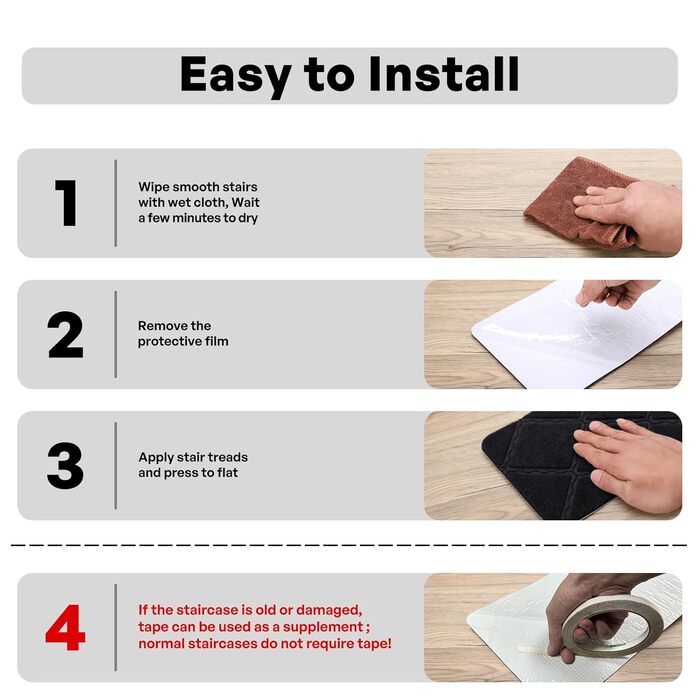 Easy to Install

1

Wipe smooth stairs with wet cloth, Wait a few minutes to dry

2

Remove the protective film

3

Apply stair treads and press to flat

4

If the staircase is old or damaged, tape can be used as a supplement ; normal staircases do not require tape!