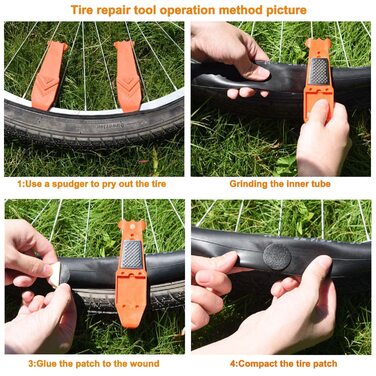 Tire repair tool operation method picture

1:Use a spudger to pry out the tire

Grinding the inner tube

3:Glue the patch to the wound

4:Compact the tire patch